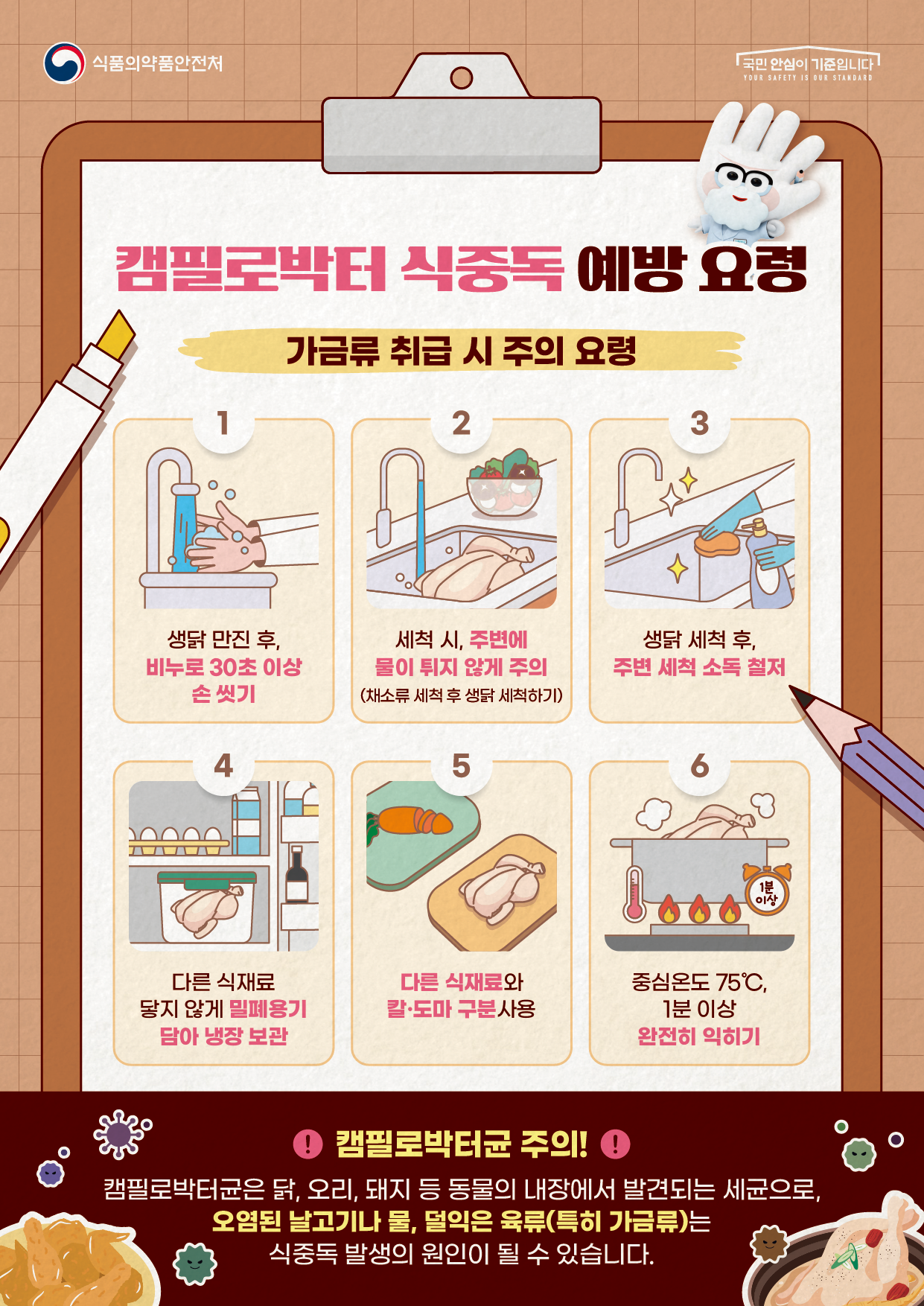 식품의약품안전처

국민 안심이 기준입니다
YOUR SAFETY IS OUR STANDARD

캠필로박터 식중독 예방 요령

가금류 취급 시 주의 요령

1
생닭 만진 후, 비누로 30초 이상 손 씻기

2
세척 시, 주변에 물이 튀지 않게 주의
(채소류 세척 후 생닭 세척하기)

3
생닭 세척 후, 주변 세척 소독 철저

4
다른 식재료 닿지 않게 밀폐용기 담아 냉장 보관

5
다른 식재료와 칼·도마 구분사용

6
1분 이상
중심온도 75℃, 1분 이상 완전히 익히기

캠필로박터균 주의!

캠필로박터균은 닭, 오리, 돼지 등 동물의 내장에서 발견되는 세균으로, 오염된 날고기나 물, 덜익은 육류(특히 가금류)는 식중독 발생의 원인이 될 수 있습니다.